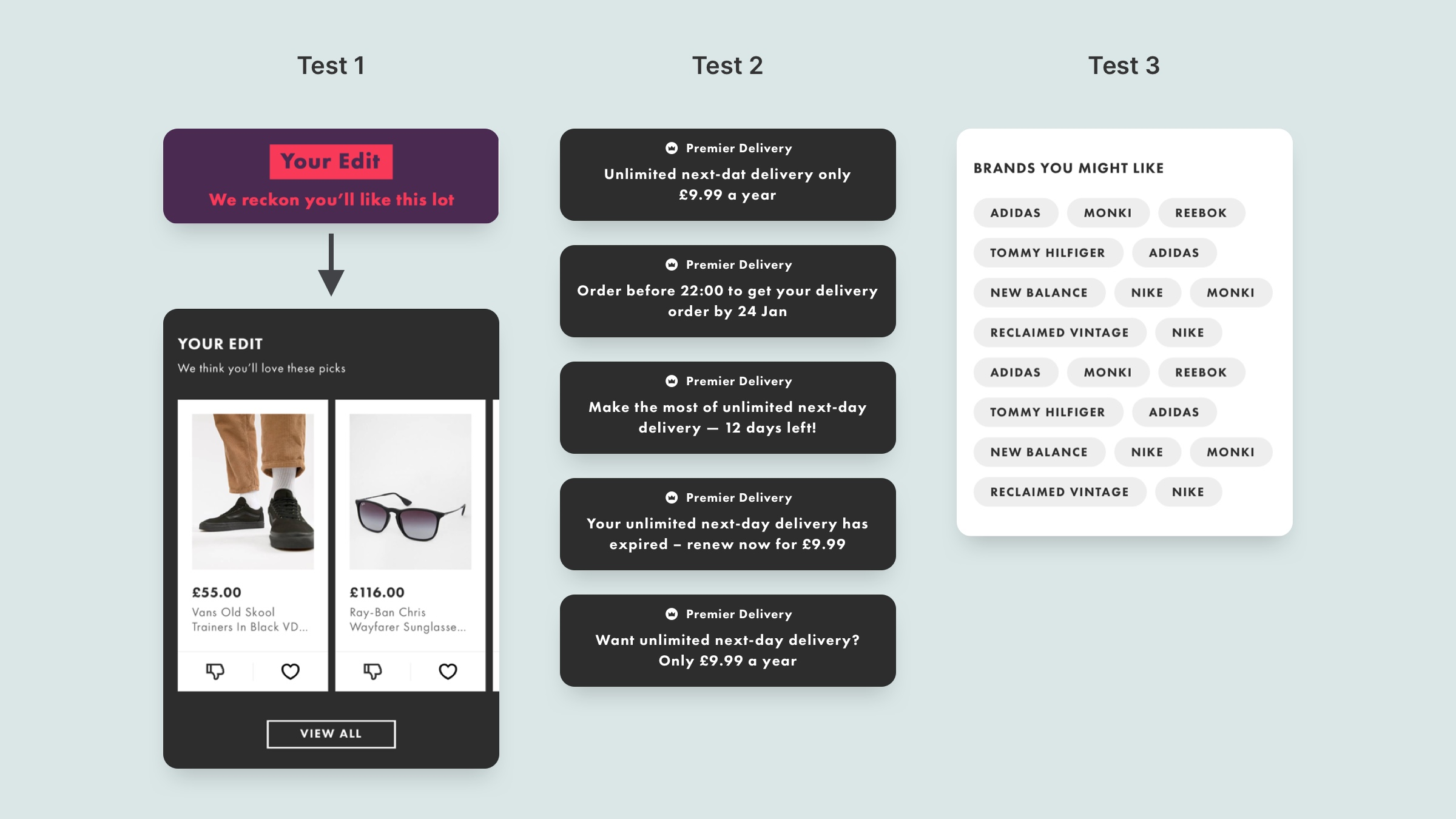 Test 1

Your Edit

We reckon you'll like this lot

YOUR EDIT

We think you'll love these picks

£55.00
Vans Old Skool Trainers In Black VD...

£116.00
Ray-Ban Chris Wayfarer Sunglasse...

VIEW ALL

Test 2

Premier Delivery
Unlimited next-dat delivery only £9.99 a year

Premier Delivery
Order before 22:00 to get your delivery order by 24 Jan

Premier Delivery
Make the most of unlimited next-day delivery — 12 days left!

Premier Delivery
Your unlimited next-day delivery has expired – renew now for £9.99

Premier Delivery
Want unlimited next-day delivery? Only £9.99 a year

Test 3

BRANDS YOU MIGHT LIKE

ADIDAS
MONKI
REEBOK
TOMMY HILFIGER
ADIDAS
NEW BALANCE
NIKE
MONKI
RECLAIMED VINTAGE
NIKE
ADIDAS
MONKI
REEBOK
TOMMY HILFIGER
ADIDAS
NEW BALANCE
NIKE
MONKI
RECLAIMED VINTAGE
NIKE